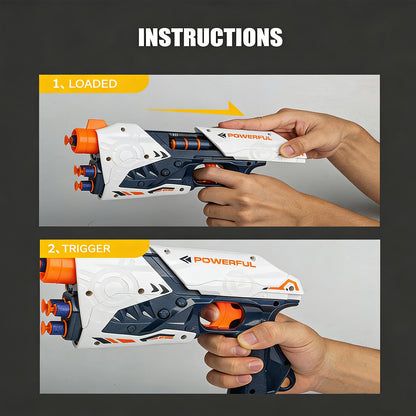 INSTRUCTIONS

1、LOADED

POWERFUL

2、TRIGGER

POWERFUL