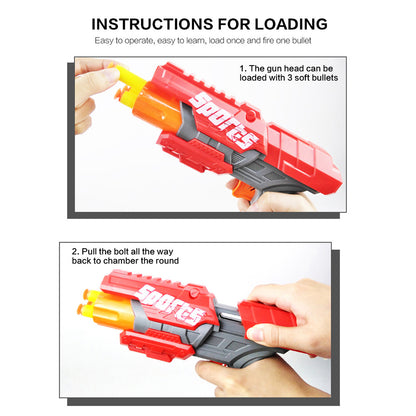 INSTRUCTIONS FOR LOADING

Easy to operate, easy to learn, load once and fire one bullet

1. The gun head can be loaded with 3 soft bullets

Sports

2. Pull the bolt all the way back to chamber the round

Sports