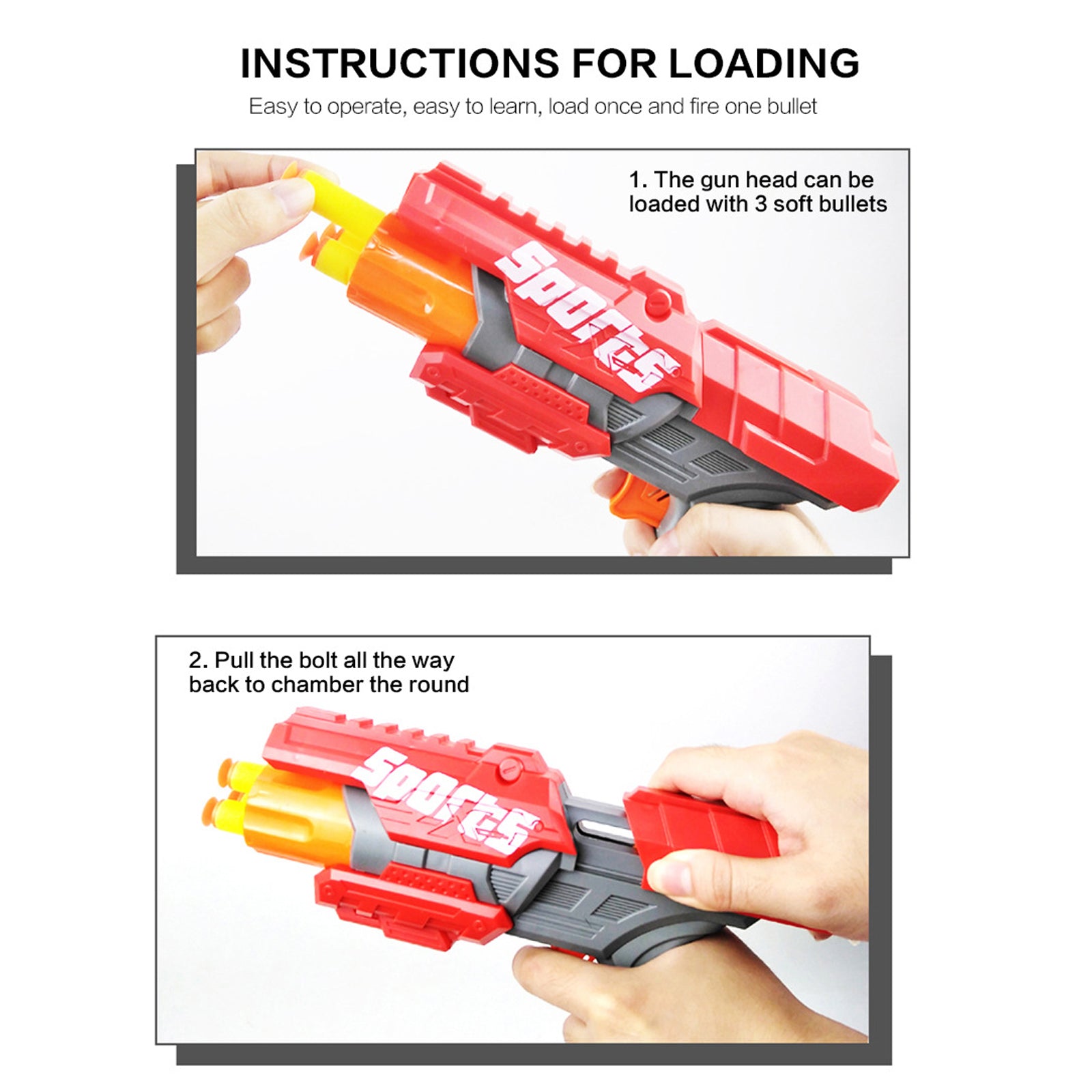 INSTRUCTIONS FOR LOADING

Easy to operate, easy to learn, load once and fire one bullet

1. The gun head can be loaded with 3 soft bullets

SPORTS

2. Pull the bolt all the way back to chamber the round

SPORTS