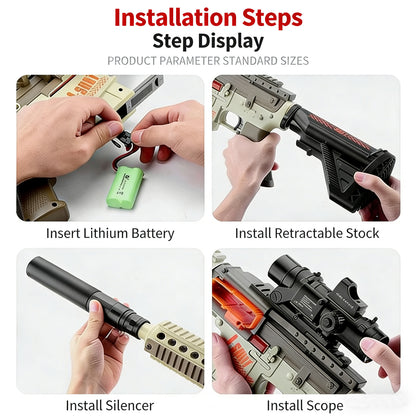 Installation Steps
Step Display
PRODUCT PARAMETER STANDARD SIZES

Insert Lithium Battery

Install Retractable Stock

Install Silencer

Install Scope